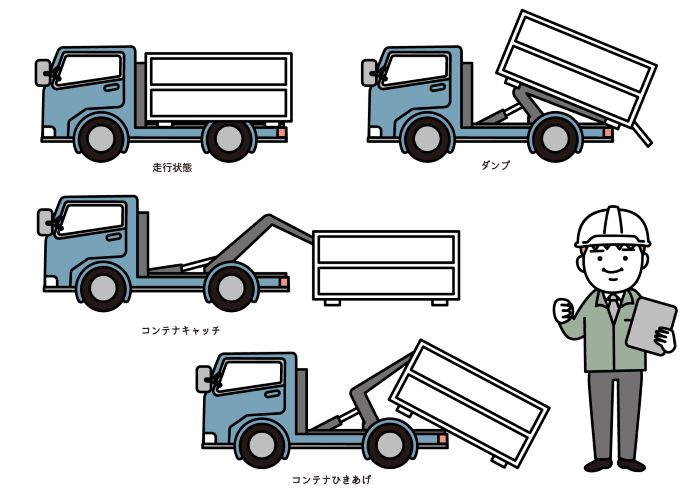 走行状態

ダンプ

コンテナキャッチ

コンテナひきあげ